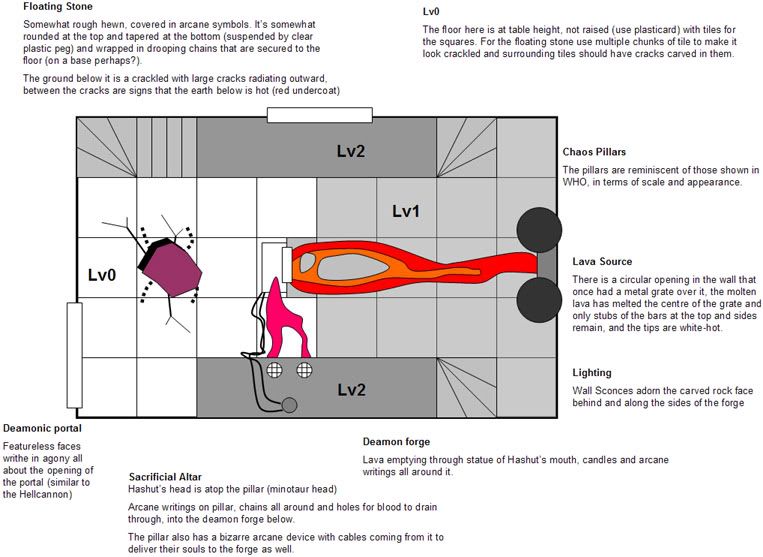 Floating Stone

Somewhat rough hewn, covered in arcane symbols. It's somewhat rounded at the top and tapered at the bottom (suspended by clear plastic peg) and wrapped in drooping chains that are secured to the floor (on a base perhaps?).

The ground below it is a crackled with large cracks radiating outward, between the cracks are signs that the earth below is hot (red undercoat)

Lv0

The floor here is at table height, not raised (use plasticard) with tiles for the squares. For the floating stone use multiple chunks of tile to make it look crackled and surrounding tiles should have cracks carved in them.

Lv2

Lv1

Lv0

Lv2

Chaos Pillars

The pillars are reminiscent of those shown in WHO, in terms of scale and appearance.

Lava Source

There is a circular opening in the wall that once had a metal grate over it, the molten lava has melted the centre of the grate and only stubs of the bars at the top and sides remain, and the tips are white-hot.

Lighting

Wall Sconces adorn the carved rock face behind and along the sides of the forge

Deamonic portal

Featureless faces writhe in agony all about the opening of the portal (similar to the Hellcannon)

Deamon forge

Lava emptying through statue of Hashut's mouth, candles and arcane writings all around it.

Sacrificial Altar

Hashut's head is atop the pillar (minotaur head)

Arcane writings on pillar, chains all around and holes for blood to drain through, into the deamon forge below.

The pillar also has a bizarre arcane device with cables coming from it to deliver their souls to the forge as well.